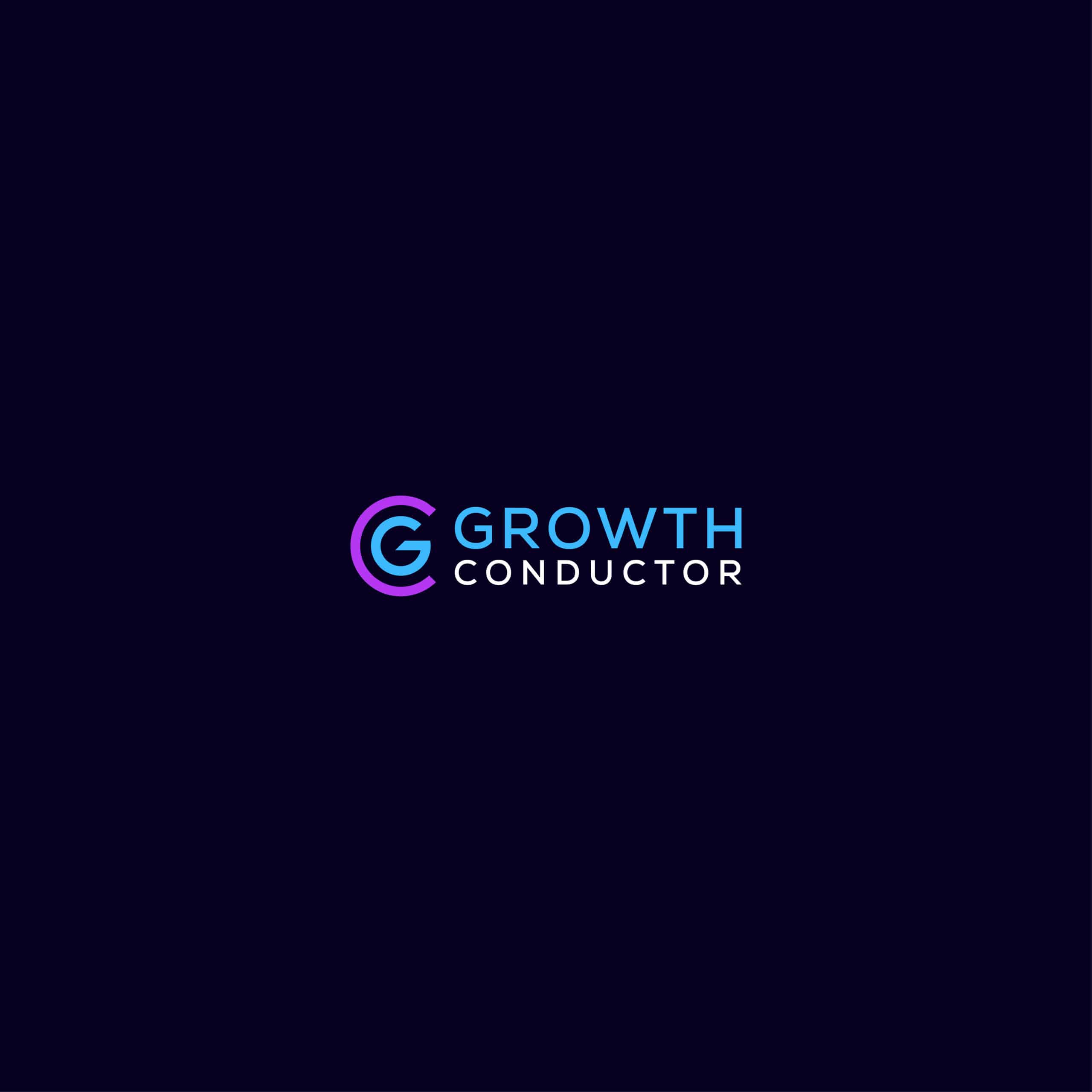 GROWTH
CONDUCTOR